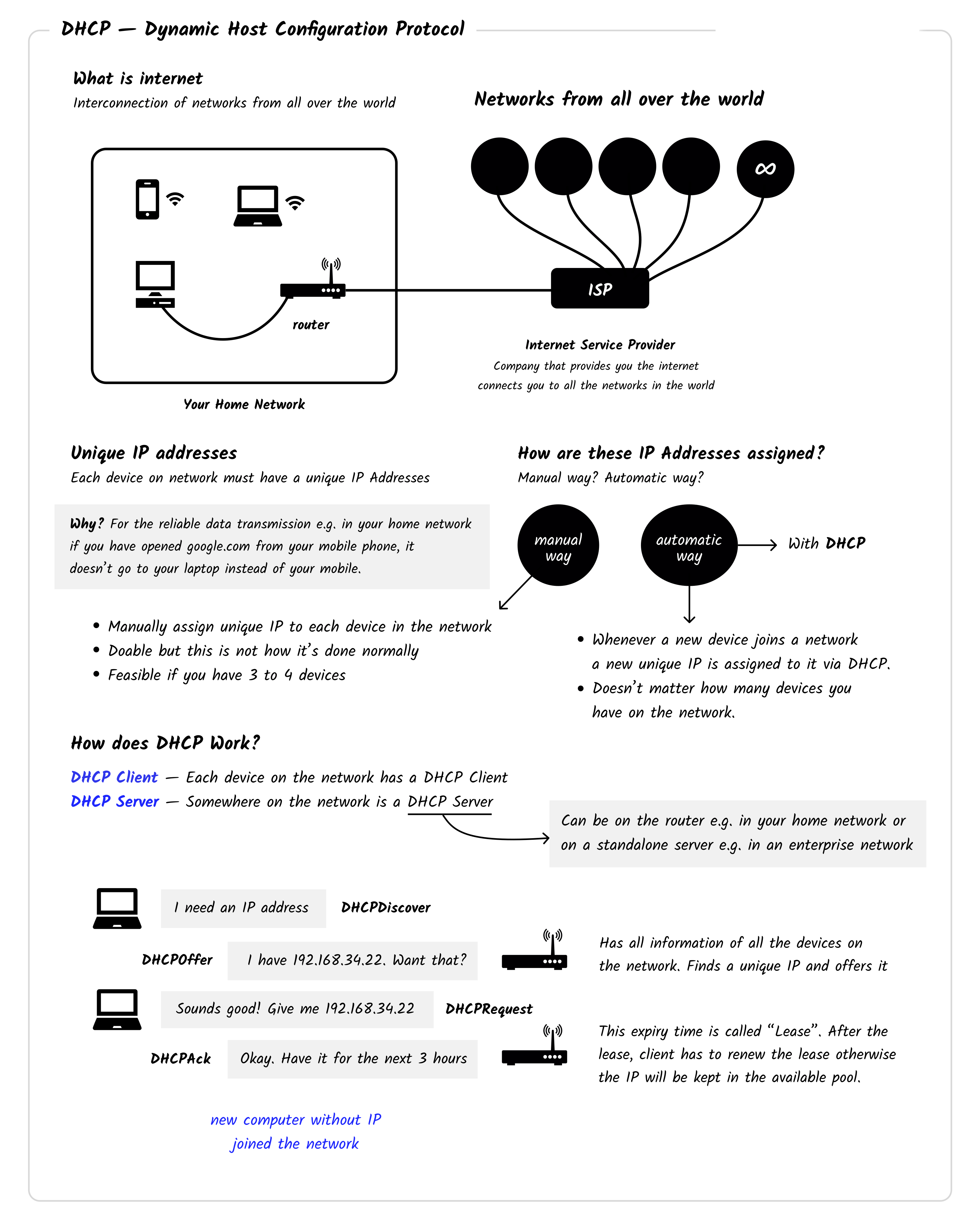 DHCP — Dynamic Host Configuration Protocol

What is internet
Interconnection of networks from all over the world

Networks from all over the world

∞

router

ISP

Your Home Network

Internet Service Provider
Company that provides you the internet
connects you to all the networks in the world

Unique IP addresses
Each device on network must have a unique IP Addresses

Why? For the reliable data transmission e.g. in your home network if you have opened google.com from your mobile phone, it doesn't go to your laptop instead of your mobile.

How are these IP Addresses assigned?
Manual way? Automatic way?

manual way

automatic way

With DHCP

- Manually assign unique IP to each device in the network
- Doable but this is not how it's done normally
- Feasible if you have 3 to 4 devices

- Whenever a new device joins a network a new unique IP is assigned to it via DHCP.
- Doesn't matter how many devices you have on the network.

How does DHCP Work?

DHCP Client — Each device on the network has a DHCP Client
DHCP Server — Somewhere on the network is a DHCP Server

Can be on the router e.g. in your home network or on a standalone server e.g. in an enterprise network

I need an IP address DHCPDiscover

DHCPOffer I have 192.168.34.22. Want that?

Has all information of all the devices on the network. Finds a unique IP and offers it

Sounds good! Give me 192.168.34.22 DHCPRequest

DHCPAck Okay. Have it for the next 3 hours

This expiry time is called "Lease". After the lease, client has to renew the lease otherwise the IP will be kept in the available pool.

new computer without IP
joined the network